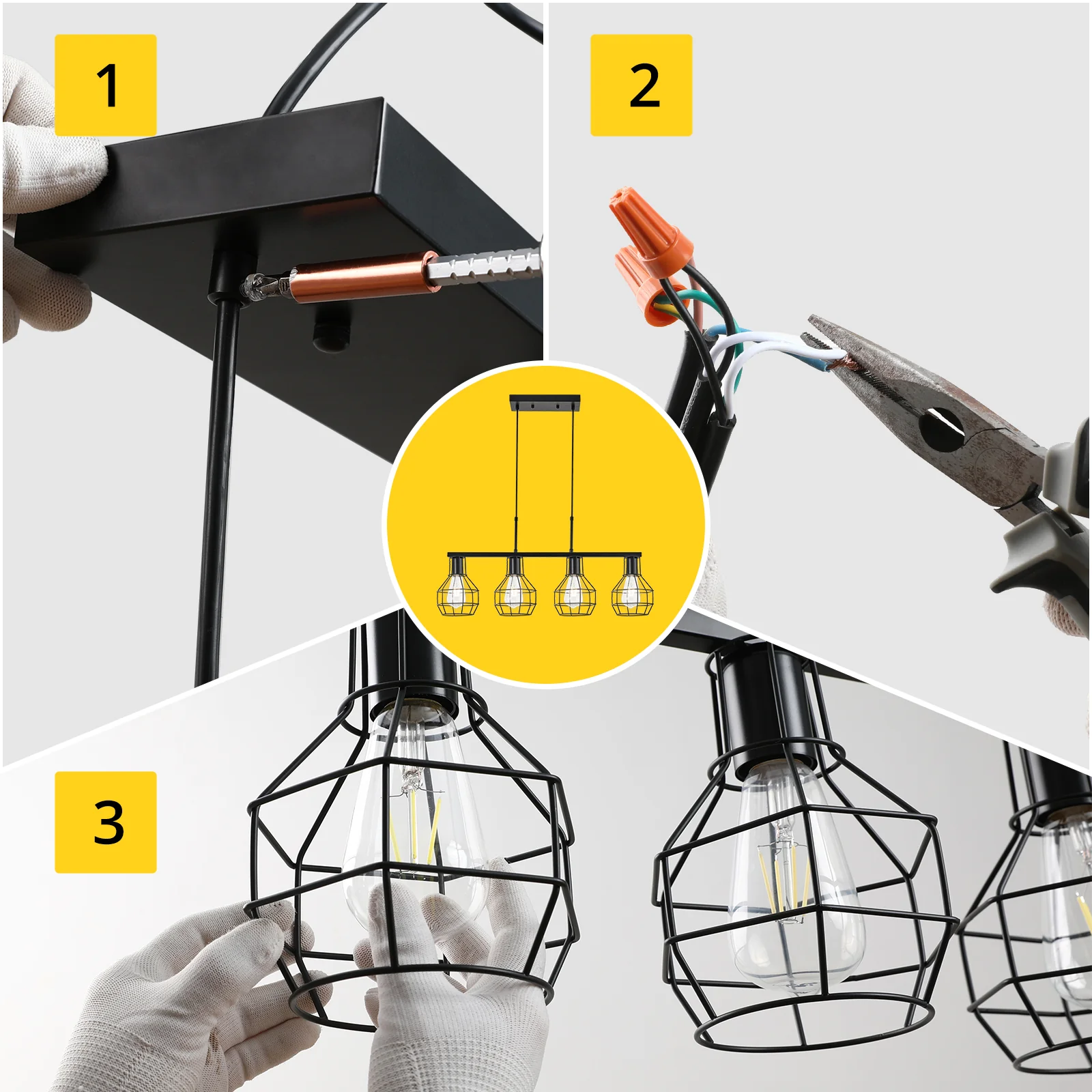 1

2

3